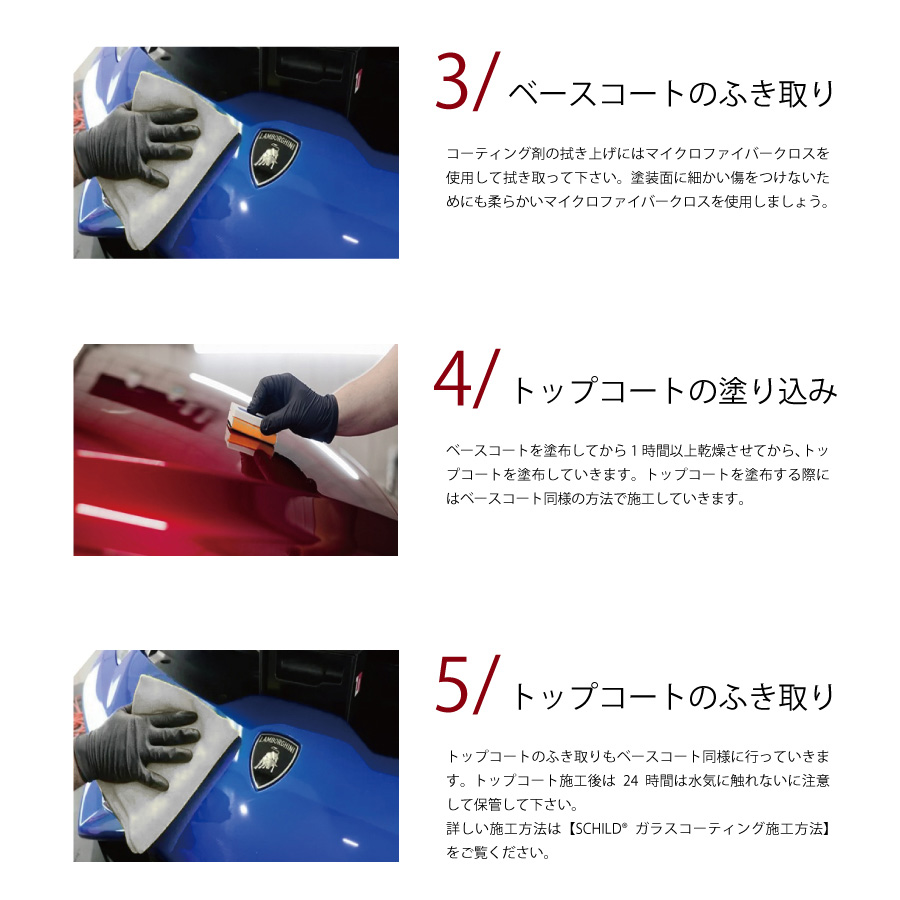 LAMBORGHINI

3/ ベースコートのふき取り

コーティング剤の拭き上げにはマイクロファイバークロスを使用して拭き取って下さい。塗装面に細かい傷をつけないためにも柔らかいマイクロファイバークロスを使用しましょう。

4/ トップコートの塗り込み

ベースコートを塗布してから１時間以上乾燥させてから､トップコートを塗布していきます。トップコートを塗布する際にはベースコート同様の方法で施工していきます。

LAMBORGHINI

5/ トップコートのふき取り

トップコートのふき取りもベースコート同様に行っていきます。トップコート施工後は 24 時間は水気に触れないに注意して保管して下さい。
詳しい施工方法は【SCHILD® ガラスコーティング施工方法】をご覧ください。